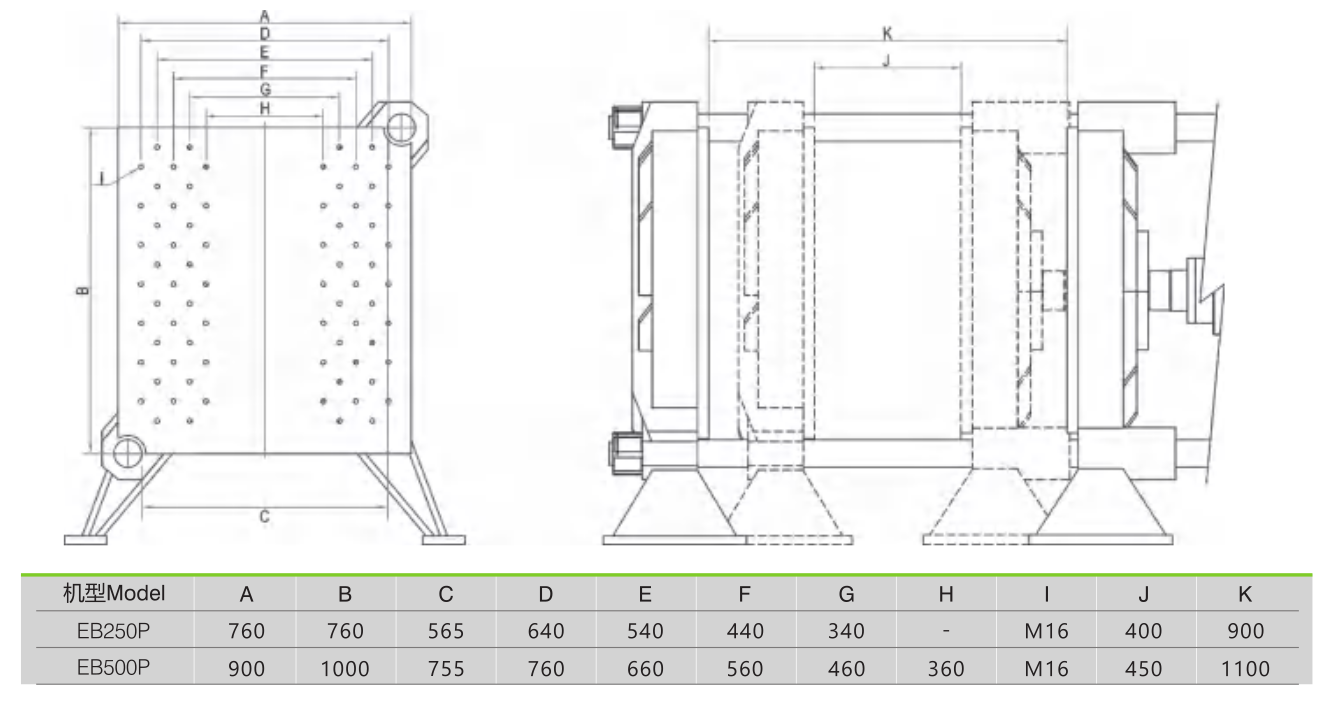 A
D
E
F
G
H
I
B
C
K
J

| 机型Model | A | B | C | D | E | F | G | H | I | J | K |
|---|---|---|---|---|---|---|---|---|---|---|---|
| EB250P | 760 | 760 | 565 | 640 | 540 | 440 | 340 | - | M16 | 400 | 900 |
| EB500P | 900 | 1000 | 755 | 760 | 660 | 560 | 460 | 360 | M16 | 450 | 1100 |